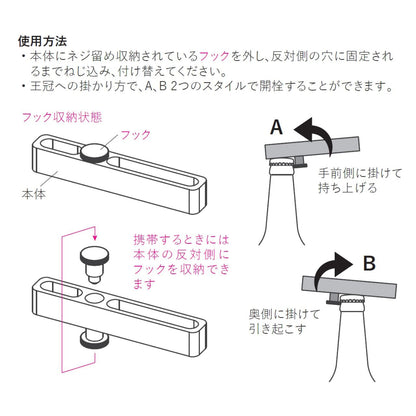 使用方法
・本体にネジ留め収納されているフックを外し、反対側の穴に固定されるまでねじ込み、付け替えてください。
・王冠への掛かり方で、A、B 2つのスタイルで開栓することができます。

フック収納状態

フック

本体

携帯するときには本体の反対側にフックを収納できます

A

手前側に掛けて持ち上げる

B

奥側に掛けて引き起こす