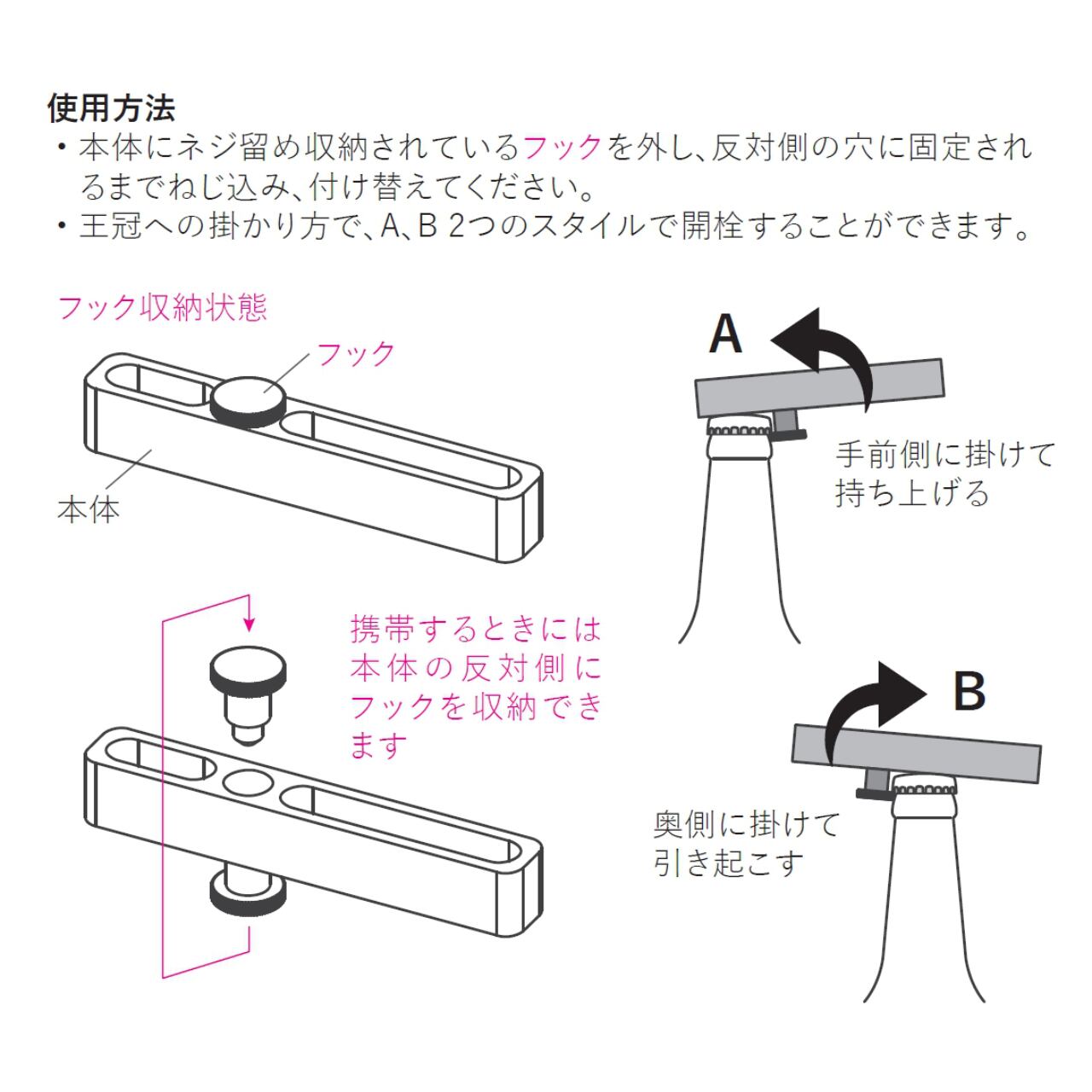 使用方法
・本体にネジ留め収納されているフックを外し、反対側の穴に固定されるまでねじ込み、付け替えてください。
・王冠への掛かり方で、A、B 2つのスタイルで開栓することができます。

フック収納状態

フック

本体

携帯するときには本体の反対側にフックを収納できます

A

手前側に掛けて持ち上げる

B

奥側に掛けて引き起こす